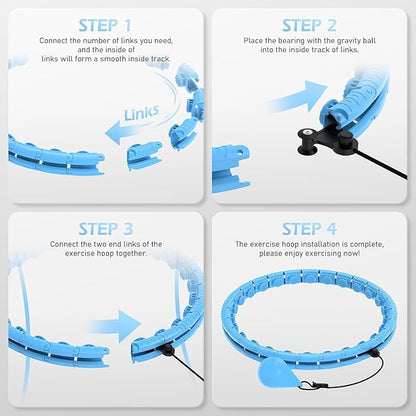 STEP 1

Connect the number of links you need, and the inside of links will form a smooth inside track.

Links

STEP 2

Place the bearing with the gravity ball into the inside track of links.

STEP 3

Connect the two end links of the exercise hoop together.

STEP 4

The exercise hoop installation is complete, please enjoy exercising now!